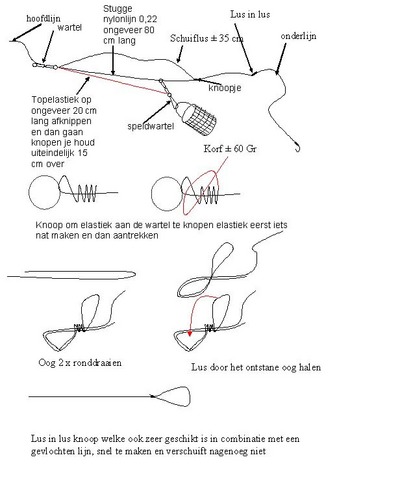 hoofdlijn

wartel

Stugge nylonlijn 0,22 ongeveer 80 cm lang

Schuiflus ± 35 cm

Lus in lus

onderlijn

knoopje

Topelastiek op ongeveer 20 cm lang afknippen en dan gaan knopen je houd uiteindelijk 15 cm over

speldwartel

Korf ± 60 Gr

Knoop om elastiek aan de wartel te knopen elastiek eerst iets nat maken en dan aantrekken

Oog 2 x ronddraaien

Lus door het ontstane oog halen

Lus in lus knoop welke ook zeer geschikt is in combinatie met een gevlochten lijn, snel te maken en verschuift nagenoeg niet