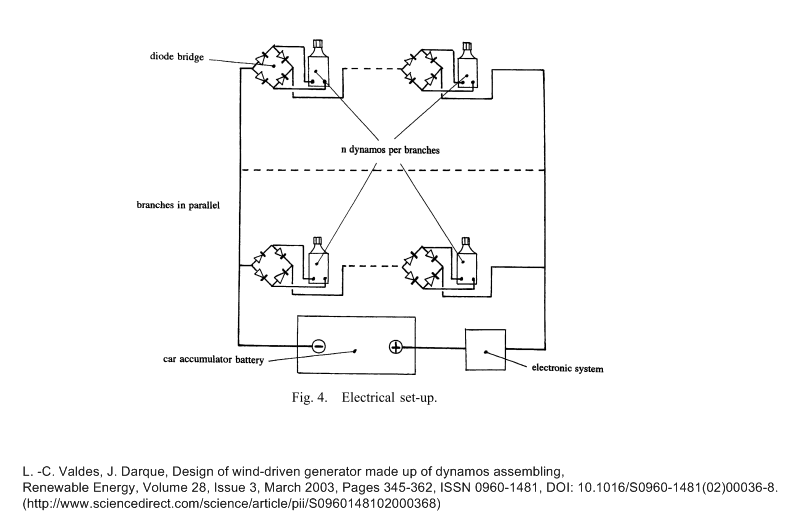 diode bridge

n dynamos per branches

branches in parallel

car accumulator battery

electronic system

Fig. 4. Electrical set-up.

L. -C. Valdes, J. Darque, Design of wind-driven generator made up of dynamos assembling, Renewable Energy, Volume 28, Issue 3, March 2003, Pages 345-362, ISSN 0960-1481, DOI: 10.1016/S0960-1481(02)00036-8. (http://www.sciencedirect.com/science/article/pii/S0960148102000368)