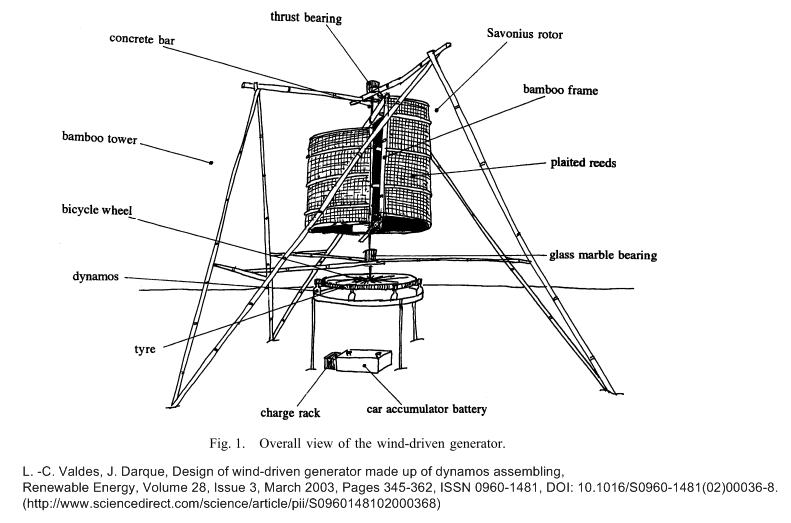 thrust bearing
concrete bar
Savonius rotor
bamboo frame
bamboo tower
plaited reeds
bicycle wheel
glass marble bearing
dynamos
tyre
charge rack
car accumulator battery

Fig. 1. Overall view of the wind-driven generator.

L. -C. Valdes, J. Darque, Design of wind-driven generator made up of dynamos assembling, Renewable Energy, Volume 28, Issue 3, March 2003, Pages 345-362, ISSN 0960-1481, DOI: 10.1016/S0960-1481(02)00036-8. (http://www.sciencedirect.com/science/article/pii/S0960148102000368)