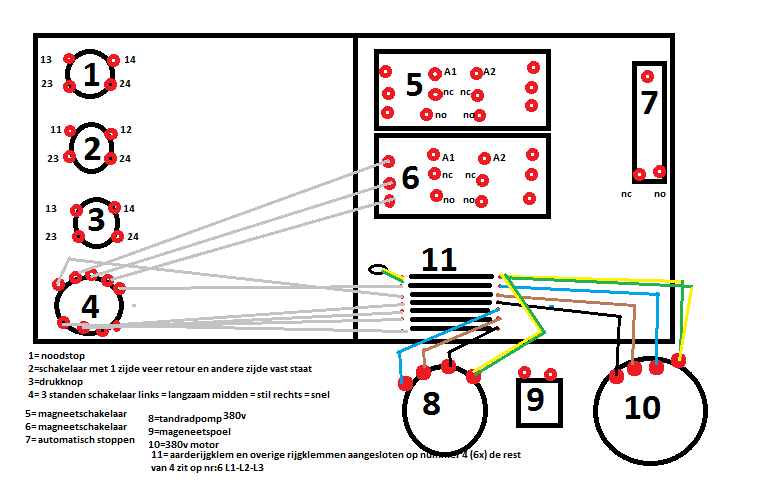 13 14
1
23 24

11 12
2
23 24

13 14
3
23 24

4

5
A1 A2
nc nc
no no

6
A1 A2
nc nc
no no

7
nc no

11

8

9

10

1= noodstop
2=schakelaar met 1 zijde veer retour en andere zijde vast staat
3=drukknop
4= 3 standen schakelaar links = langzaam midden = stil rechts = snel

5= magneetschakelaar
6= magneetschakelaar
7= automatisch stoppen

8=tandradpomp 380v
9=mageneetspoel
10=380v motor
11= aarderijgklem en overige rijgklemmen aangesloten op nummer 4 (6x) de rest van 4 zit op nr:6 L1-L2-L3