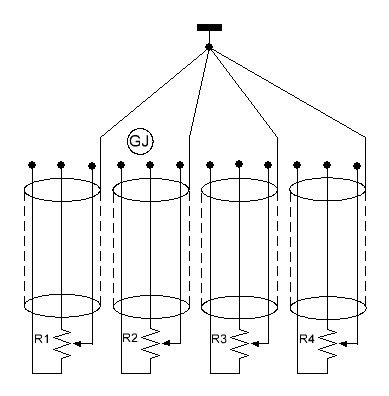 GJ

R1

R2

R3

R4