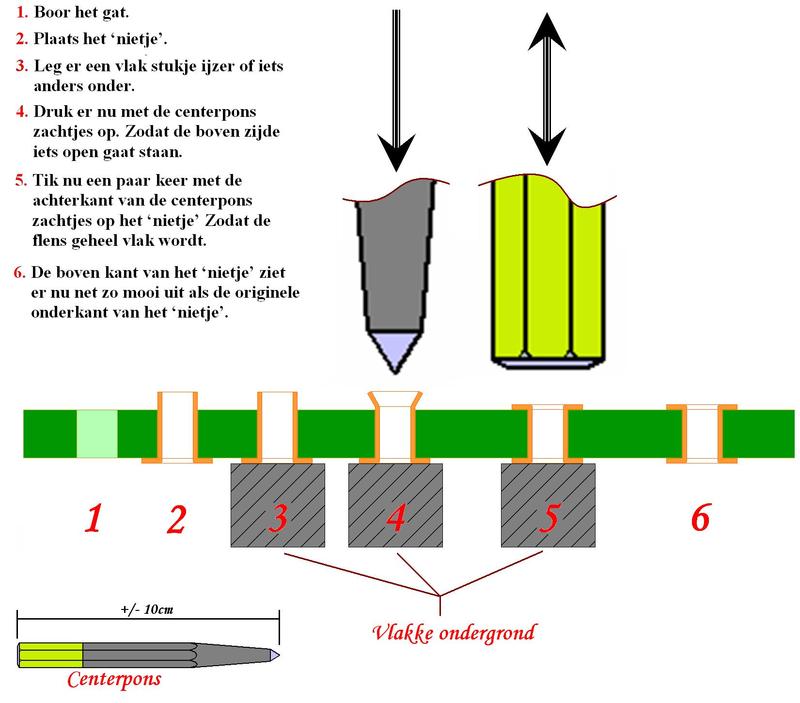 1. Boor het gat.

2. Plaats het 'nietje'.

3. Leg er een vlak stukje ijzer of iets anders onder.

4. Druk er nu met de centerpons zachtjes op. Zodat de boven zijde iets open gaat staan.

5. Tik nu een paar keer met de achterkant van de centerpons zachtjes op het 'nietje' Zodat de flens geheel vlak wordt.

6. De boven kant van het 'nietje' ziet er nu net zo mooi uit als de originele onderkant van het 'nietje'.

1 2 3 4 5 6

Vlakke ondergrond

+/- 10cm

Centerpons