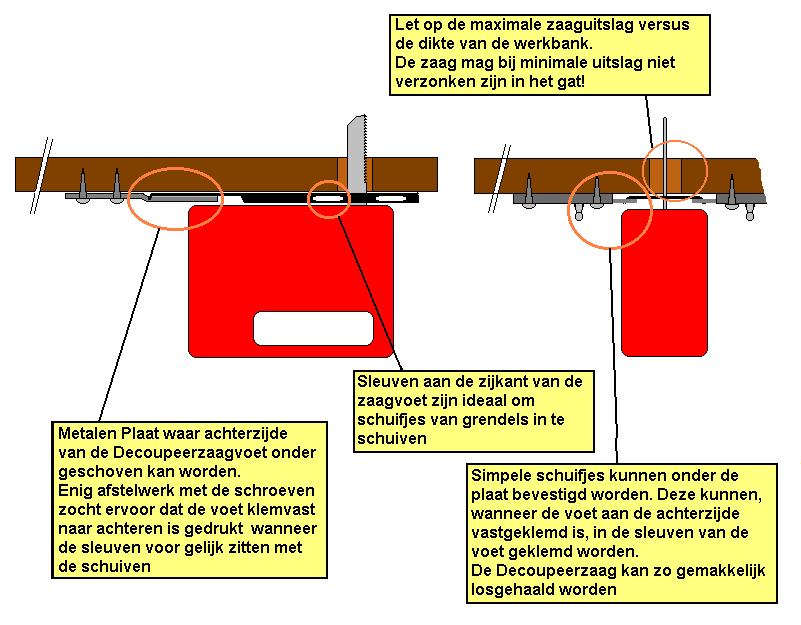 Let op de maximale zaaguitslag versus de dikte van de werkbank.
De zaag mag bij minimale uitslag niet verzonken zijn in het gat!

Sleuven aan de zijkant van de zaagvoet zijn ideaal om schuifjes van grendels in te schuiven

Metalen Plaat waar achterzijde van de Decoupeerzaagvoet onder geschoven kan worden.
Enig afstelwerk met de schroeven zocht ervoor dat de voet klemvast naar achteren is gedrukt wanneer de sleuven voor gelijk zitten met de schuiven

Simpele schuifjes kunnen onder de plaat bevestigd worden. Deze kunnen, wanneer de voet aan de achterzijde vastgeklemd is, in de sleuven van de voet geklemd worden.
De Decoupeerzaag kan zo gemakkelijk losgehaald worden