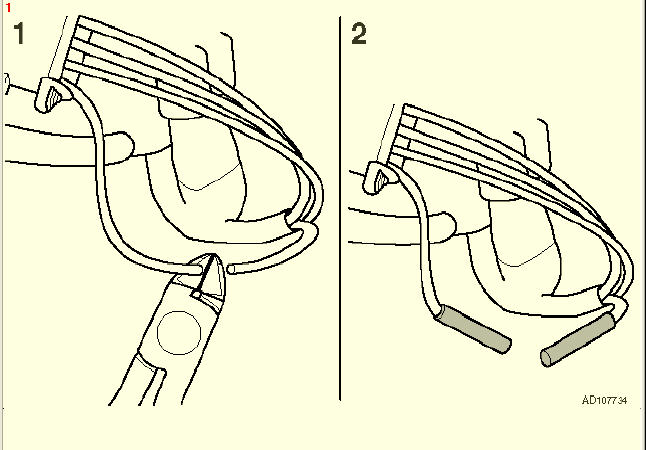 1

1

2

AD107734