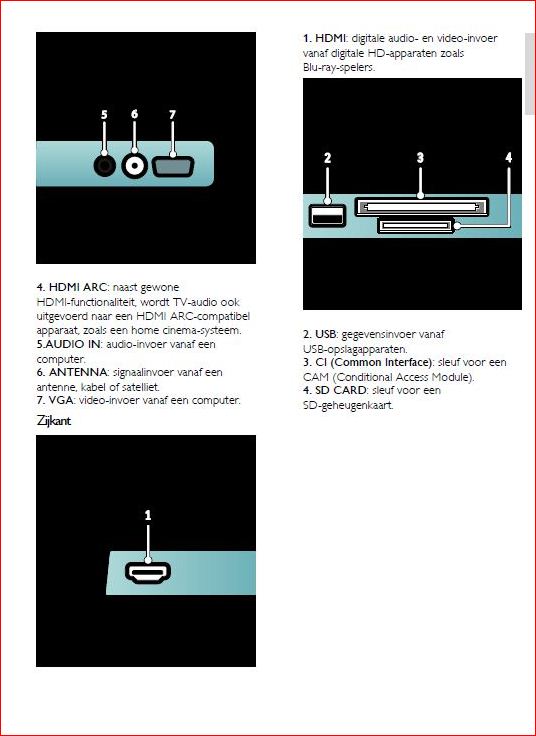 5 6 7

4. HDMI ARC: naast gewone HDMI-functionaliteit, wordt TV-audio ook uitgevoerd naar een HDMI ARC-compatibel apparaat, zoals een home cinema-systeem.
5.AUDIO IN: audio-invoer vanaf een computer.
6. ANTENNA: signaalinvoer vanaf een antenne, kabel of satelliet.
7. VGA: video-invoer vanaf een computer.

Zijkant

1

1. HDMI: digitale audio- en video-invoer vanaf digitale HD-apparaten zoals Blu-ray-spelers.

2 3 4

2. USB: gegevensinvoer vanaf USB-opslagapparaten.
3. CI (Common Interface): sleuf voor een CAM (Conditional Access Module).
4. SD CARD: sleuf voor een SD-geheugenkaart.