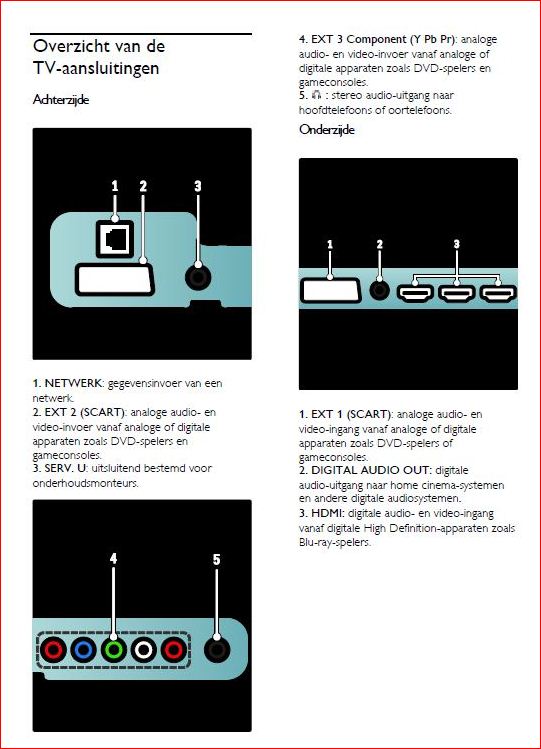 Overzicht van de TV-aansluitingen

Achterzijde

1 2 3

1. NETWERK: gegevensinvoer van een netwerk.
2. EXT 2 (SCART): analoge audio- en video-invoer vanaf analoge of digitale apparaten zoals DVD-spelers en gameconsoles.
3. SERV. U: uitsluitend bestemd voor onderhoudsmonteurs.

4 5

4. EXT 3 Component (Y Pb Pr): analoge audio- en video-invoer vanaf analoge of digitale apparaten zoals DVD-spelers en gameconsoles.
5. 🎧 : stereo audio-uitgang naar hoofdtelefoons of oortelefoons.

Onderzijde

1 2 3

1. EXT 1 (SCART): analoge audio- en video-ingang vanaf analoge of digitale apparaten zoals DVD-spelers of gameconsoles.
2. DIGITAL AUDIO OUT: digitale audio-uitgang naar home cinema-systemen en andere digitale audiosystemen.
3. HDMI: digitale audio- en video-ingang vanaf digitale High Definition-apparaten zoals Blu-ray-spelers.