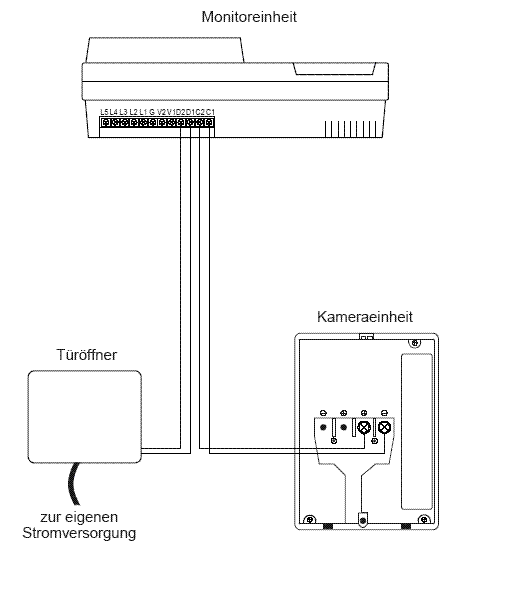 Monitoreinheit

L5 L4 L3 L2 L1 G V2 V1 D2 D1 C2 C1

Kameraeinheit

Türöffner

zur eigenen
Stromversorgung